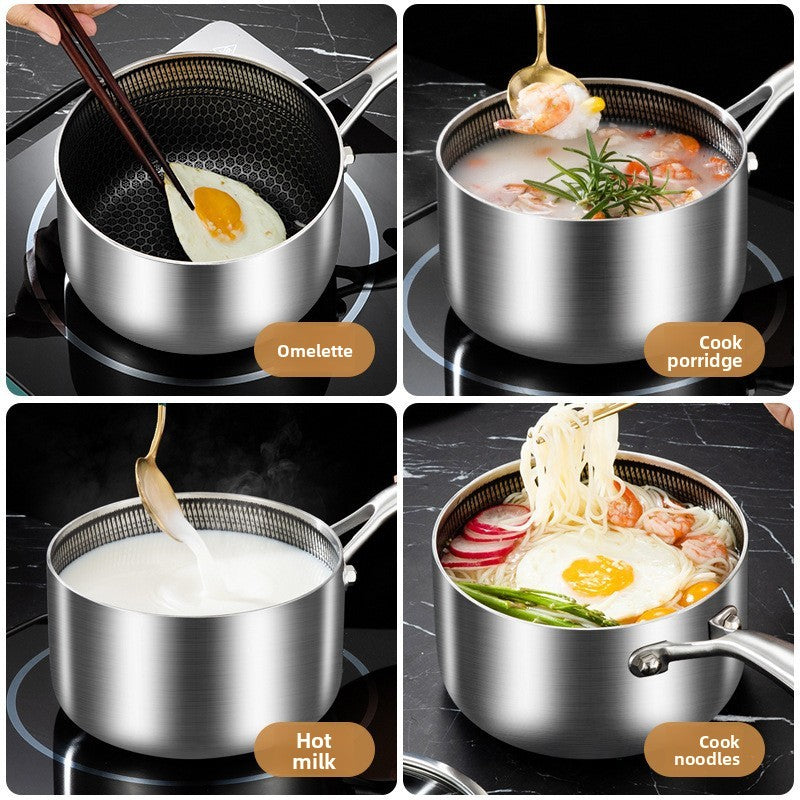 Omelette

Cook porridge

Hot milk

Cook noodles