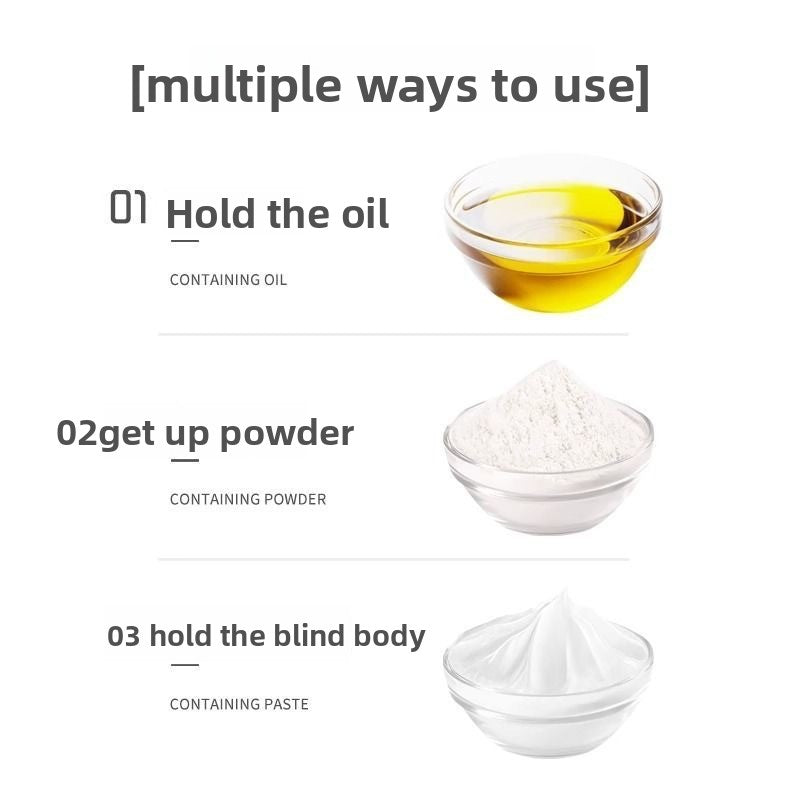 [multiple ways to use]

01 Hold the oil

CONTAINING OIL

02get up powder

CONTAINING POWDER

03 hold the blind body

CONTAINING PASTE