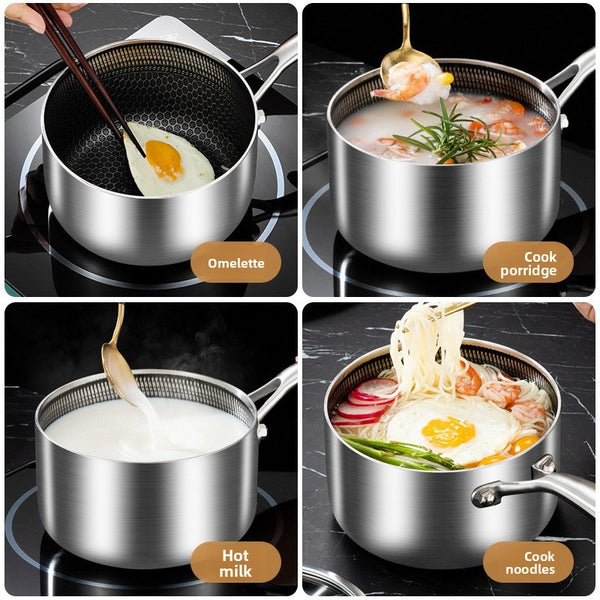 Omelette

Cook porridge

Hot milk

Cook noodles