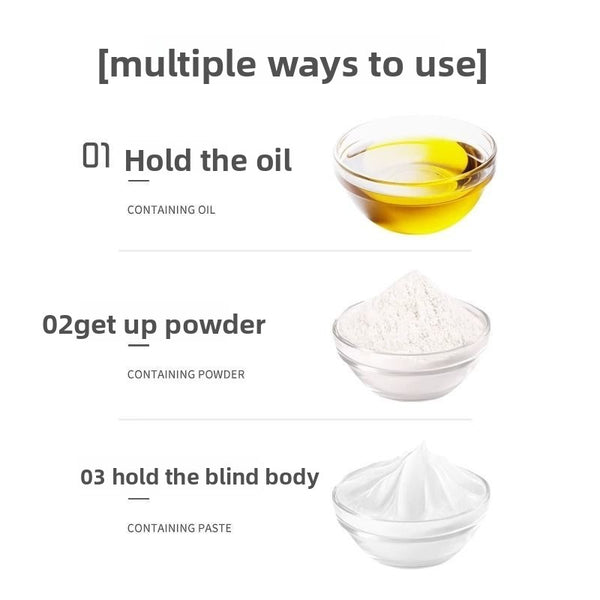 [multiple ways to use]

01 Hold the oil

CONTAINING OIL

02get up powder

CONTAINING POWDER

03 hold the blind body

CONTAINING PASTE